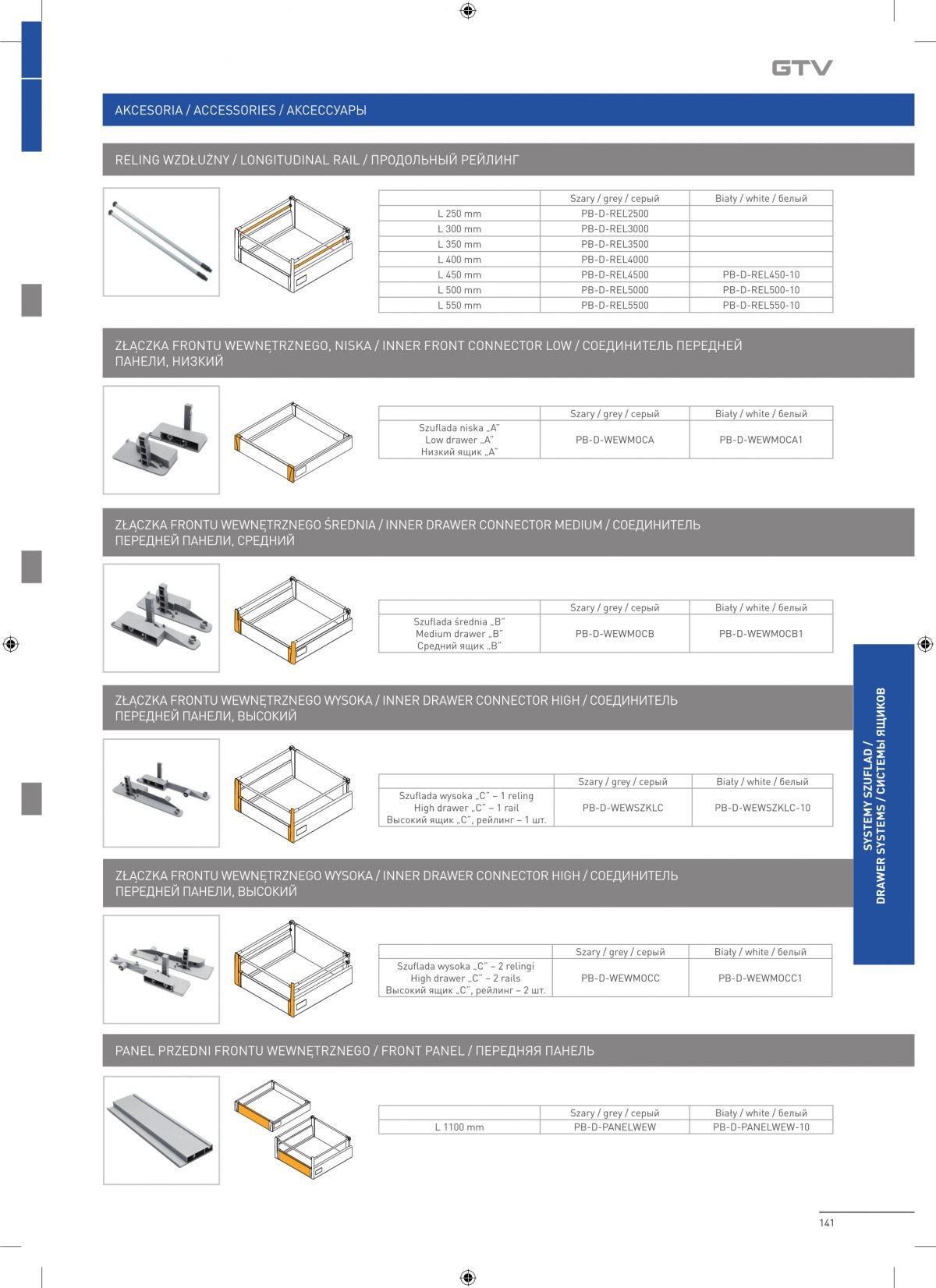 GTV

AKCESORIA / ACCESSORIES / АКСЕССУАРЫ

RELING WZDŁUŻNY / LONGITUDINAL RAIL / ПРОДОЛЬНЫЙ РЕЙЛИНГ

| | Szary / grey / серый | Biały / white / белый |
|---|---|---|
| L 250 mm | PB-D-REL2500 | |
| L 300 mm | PB-D-REL3000 | |
| L 350 mm | PB-D-REL3500 | |
| L 400 mm | PB-D-REL4000 | |
| L 450 mm | PB-D-REL4500 | PB-D-REL450-10 |
| L 500 mm | PB-D-REL5000 | PB-D-REL500-10 |
| L 550 mm | PB-D-REL5500 | PB-D-REL550-10 |

ZŁĄCZKA FRONTU WEWNĘTRZNEGO, NISKA / INNER FRONT CONNECTOR LOW / СОЕДИНИТЕЛЬ ПЕРЕДНЕЙ ПАНЕЛИ, НИЗКИЙ

| | Szary / grey / серый | Biały / white / белый |
|---|---|---|
| Szuflada niska „A" Low drawer „A" Низкий ящик „A" | PB-D-WEWMOCA | PB-D-WEWMOCA1 |

ZŁĄCZKA FRONTU WEWNĘTRZNEGO ŚREDNIA / INNER DRAWER CONNECTOR MEDIUM / СОЕДИНИТЕЛЬ ПЕРЕДНЕЙ ПАНЕЛИ, СРЕДНИЙ

| | Szary / grey / серый | Biały / white / белый |
|---|---|---|
| Szuflada średnia „B" Medium drawer „B" Средний ящик „B" | PB-D-WEWMOCB | PB-D-WEWMOCB1 |

ZŁĄCZKA FRONTU WEWNĘTRZNEGO WYSOKA / INNER DRAWER CONNECTOR HIGH / СОЕДИНИТЕЛЬ ПЕРЕДНЕЙ ПАНЕЛИ, ВЫСОКИЙ

| | Szary / grey / серый | Biały / white / белый |
|---|---|---|
| Szuflada wysoka „C" – 1 reling High drawer „C" – 1 rail Высокий ящик „C", рейлинг – 1 шт. | PB-D-WEWSZKLC | PB-D-WEWSZKLC-10 |

ZŁĄCZKA FRONTU WEWNĘTRZNEGO WYSOKA / INNER DRAWER CONNECTOR HIGH / СОЕДИНИТЕЛЬ ПЕРЕДНЕЙ ПАНЕЛИ, ВЫСОКИЙ

| | Szary / grey / серый | Biały / white / белый |
|---|---|---|
| Szuflada wysoka „C" – 2 relingi High drawer „C" – 2 rails Высокий ящик „C", рейлинг – 2 шт. | PB-D-WEWMOCC | PB-D-WEWMOCC1 |

PANEL PRZEDNI FRONTU WEWNĘTRZNEGO / FRONT PANEL / ПЕРЕДНЯЯ ПАНЕЛЬ

| | Szary / grey / серый | Biały / white / белый |
|---|---|---|
| L 1100 mm | PB-D-PANELWEW | PB-D-PANELWEW-10 |

SYSTEMY SZUFLAD / DRAWER SYSTEMS / СИСТЕМЫ ЯЩИКОВ

141