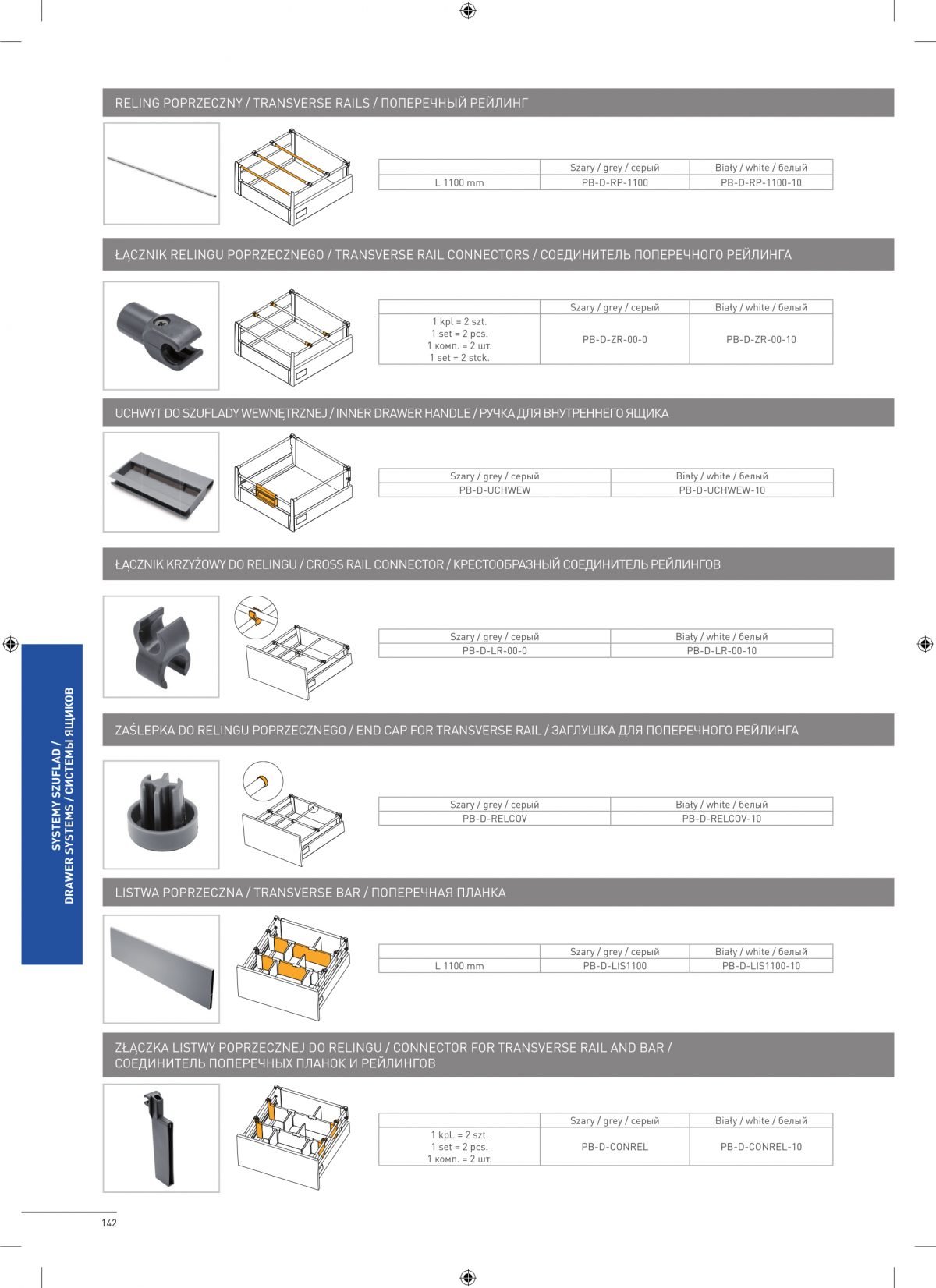 RELING POPRZECZNY / TRANSVERSE RAILS / ПОПЕРЕЧНЫЙ РЕЙЛИНГ

| | Szary / grey / серый | Biały / white / белый |
|---|---|---|
| L 1100 mm | PB-D-RP-1100 | PB-D-RP-1100-10 |

ŁĄCZNIK RELINGU POPRZECZNEGO / TRANSVERSE RAIL CONNECTORS / СОЕДИНИТЕЛЬ ПОПЕРЕЧНОГО РЕЙЛИНГА

| | Szary / grey / серый | Biały / white / белый |
|---|---|---|
| 1 kpl = 2 szt. 1 set = 2 pcs. 1 комп. = 2 шт. 1 set = 2 stck. | PB-D-ZR-00-0 | PB-D-ZR-00-10 |

UCHWYT DO SZUFLADY WEWNĘTRZNEJ / INNER DRAWER HANDLE / РУЧКА ДЛЯ ВНУТРЕННЕГО ЯЩИКА

| Szary / grey / серый | Biały / white / белый |
|---|---|
| PB-D-UCHWEW | PB-D-UCHWEW-10 |

ŁĄCZNIK KRZYŻOWY DO RELINGU / CROSS RAIL CONNECTOR / КРЕСТООБРАЗНЫЙ СОЕДИНИТЕЛЬ РЕЙЛИНГОВ

| Szary / grey / серый | Biały / white / белый |
|---|---|
| PB-D-LR-00-0 | PB-D-LR-00-10 |

ZAŚLEPKA DO RELINGU POPRZECZNEGO / END CAP FOR TRANSVERSE RAIL / ЗАГЛУШКА ДЛЯ ПОПЕРЕЧНОГО РЕЙЛИНГА

| Szary / grey / серый | Biały / white / белый |
|---|---|
| PB-D-RELCOV | PB-D-RELCOV-10 |

LISTWA POPRZECZNA / TRANSVERSE BAR / ПОПЕРЕЧНАЯ ПЛАНКА

| | Szary / grey / серый | Biały / white / белый |
|---|---|---|
| L 1100 mm | PB-D-LIS1100 | PB-D-LIS1100-10 |

ZŁĄCZKA LISTWY POPRZECZNEJ DO RELINGU / CONNECTOR FOR TRANSVERSE RAIL AND BAR / СОЕДИНИТЕЛЬ ПОПЕРЕЧНЫХ ПЛАНОК И РЕЙЛИНГОВ

| | Szary / grey / серый | Biały / white / белый |
|---|---|---|
| 1 kpl. = 2 szt. 1 set = 2 pcs. 1 комп. = 2 шт. | PB-D-CONREL | PB-D-CONREL-10 |

SYSTEMY SZUFLAD / DRAWER SYSTEMS / СИСТЕМЫ ЯЩИКОВ

142