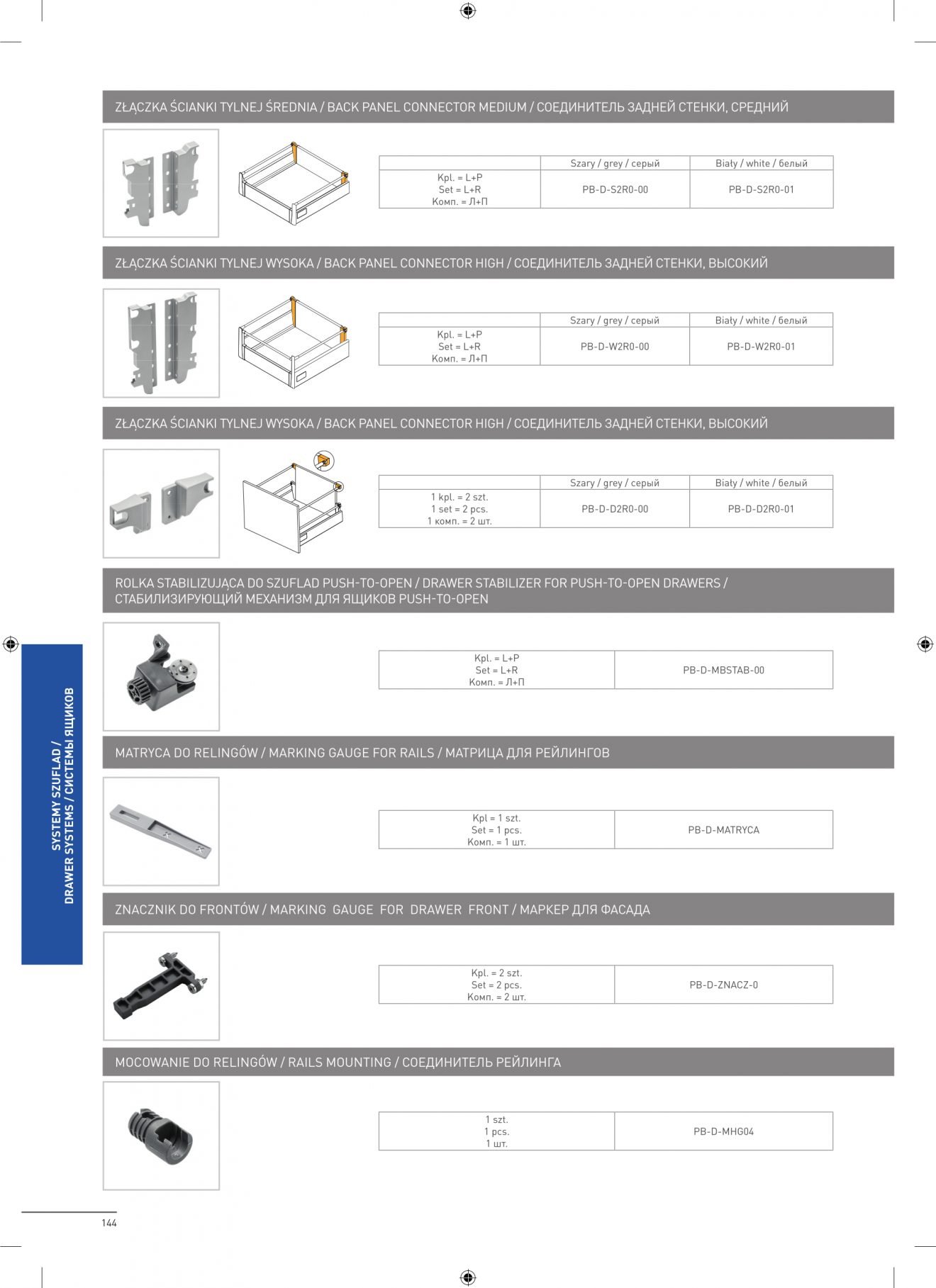 ZŁĄCZKA ŚCIANKI TYLNEJ ŚREDNIA / BACK PANEL CONNECTOR MEDIUM / СОЕДИНИТЕЛЬ ЗАДНЕЙ СТЕНКИ, СРЕДНИЙ

| | Szary / grey / серый | Biały / white / белый |
|---|---|---|
| Kpl. = L+P Set = L+R Комп. = Л+П | PB-D-S2R0-00 | PB-D-S2R0-01 |

ZŁĄCZKA ŚCIANKI TYLNEJ WYSOKA / BACK PANEL CONNECTOR HIGH / СОЕДИНИТЕЛЬ ЗАДНЕЙ СТЕНКИ, ВЫСОКИЙ

| | Szary / grey / серый | Biały / white / белый |
|---|---|---|
| Kpl. = L+P Set = L+R Комп. = Л+П | PB-D-W2R0-00 | PB-D-W2R0-01 |

ZŁĄCZKA ŚCIANKI TYLNEJ WYSOKA / BACK PANEL CONNECTOR HIGH / СОЕДИНИТЕЛЬ ЗАДНЕЙ СТЕНКИ, ВЫСОКИЙ

| | Szary / grey / серый | Biały / white / белый |
|---|---|---|
| 1 kpl. = 2 szt. 1 set = 2 pcs. 1 комп. = 2 шт. | PB-D-D2R0-00 | PB-D-D2R0-01 |

ROLKA STABILIZUJĄCA DO SZUFLAD PUSH-TO-OPEN / DRAWER STABILIZER FOR PUSH-TO-OPEN DRAWERS / СТАБИЛИЗИРУЮЩИЙ МЕХАНИЗМ ДЛЯ ЯЩИКОВ PUSH-TO-OPEN

| Kpl. = L+P Set = L+R Комп. = Л+П | PB-D-MBSTAB-00 |
|---|---|

MATRYCA DO RELINGÓW / MARKING GAUGE FOR RAILS / МАТРИЦА ДЛЯ РЕЙЛИНГОВ

| Kpl = 1 szt. Set = 1 pcs. Комп. = 1 шт. | PB-D-MATRYCA |
|---|---|

ZNACZNIK DO FRONTÓW / MARKING GAUGE FOR DRAWER FRONT / МАРКЕР ДЛЯ ФАСАДА

| Kpl. = 2 szt. Set = 2 pcs. Комп. = 2 шт. | PB-D-ZNACZ-0 |
|---|---|

MOCOWANIE DO RELINGÓW / RAILS MOUNTING / СОЕДИНИТЕЛЬ РЕЙЛИНГА

| 1 szt. 1 pcs. 1 шт. | PB-D-MHG04 |
|---|---|

SYSTEMY SZUFLAD / DRAWER SYSTEMS / СИСТЕМЫ ЯЩИКОВ

144